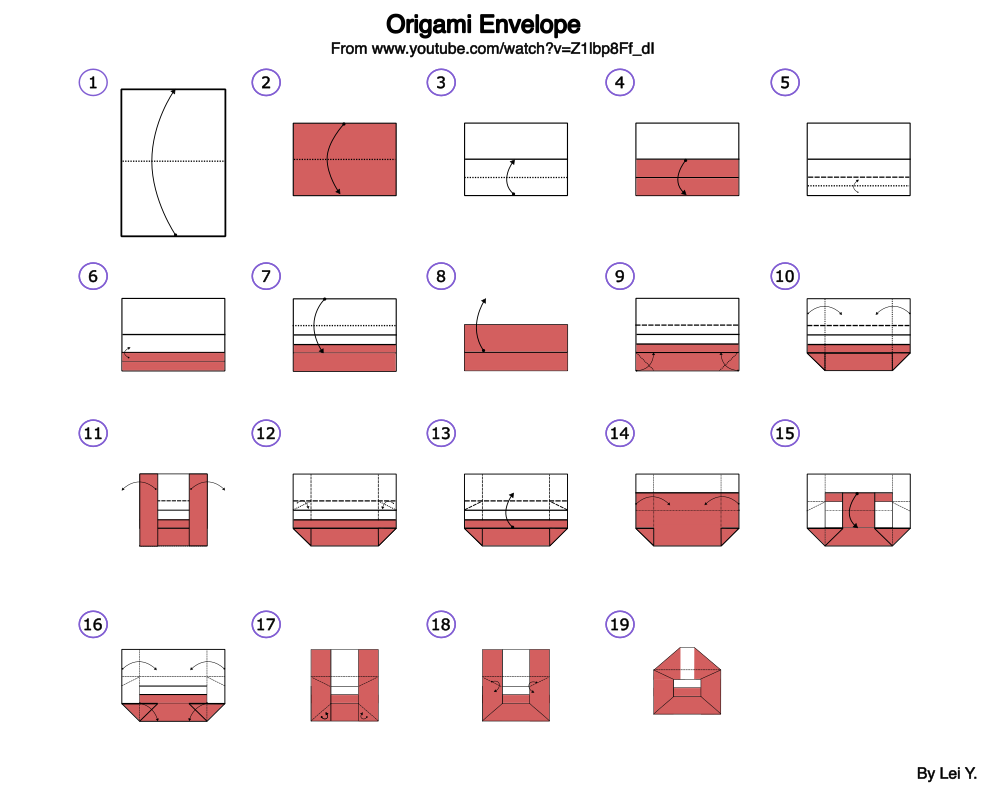 Origami Envelope
From www.youtube.com/watch?v=Z1lbp8Ff_dI

1

2

3

4

5

6

7

8

9

10

11

12

13

14

15

16

17

18

19

By Lei Y.